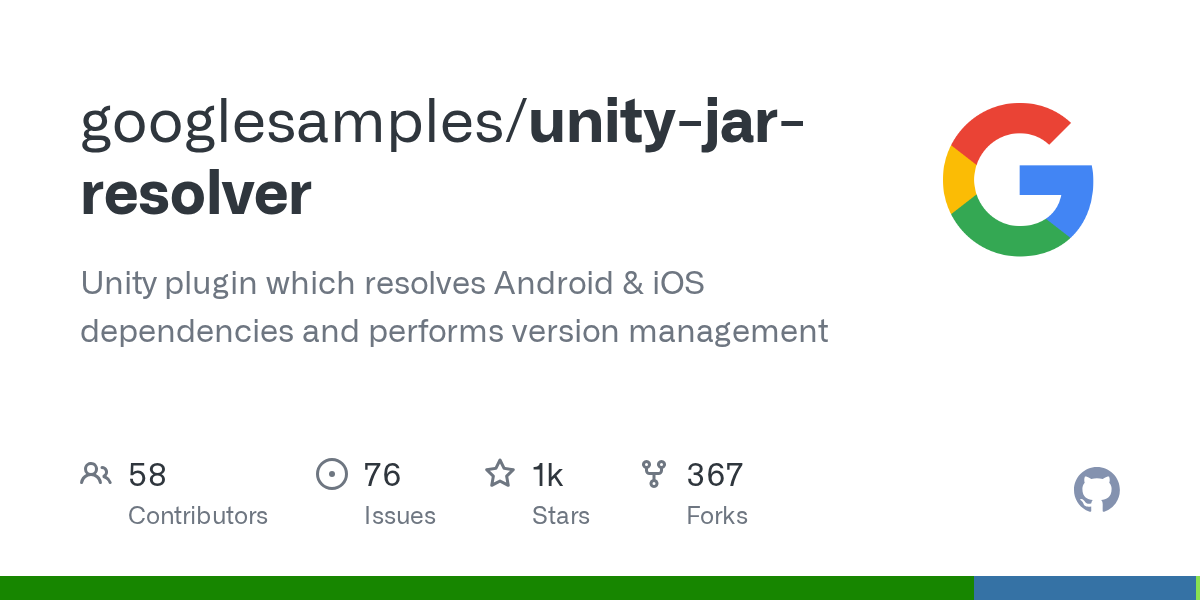 googlesamples/unity-jar-resolver

Unity plugin which resolves Android & iOS dependencies and performs version management

58
Contributors

76
Issues

1k
Stars

367
Forks